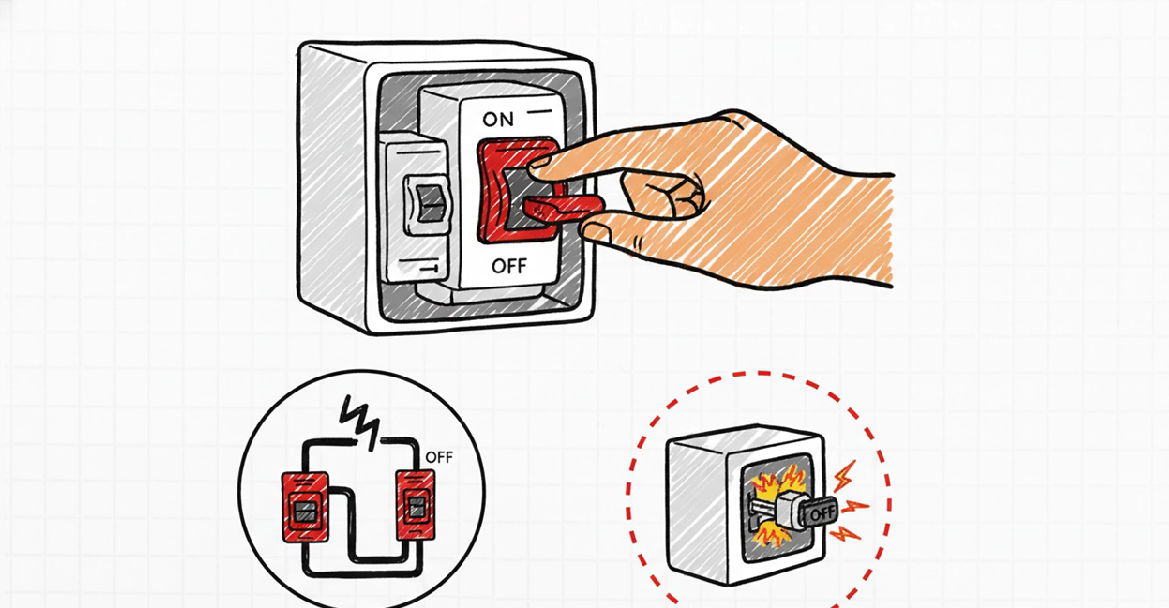 ON
OFF
OFF
OFF